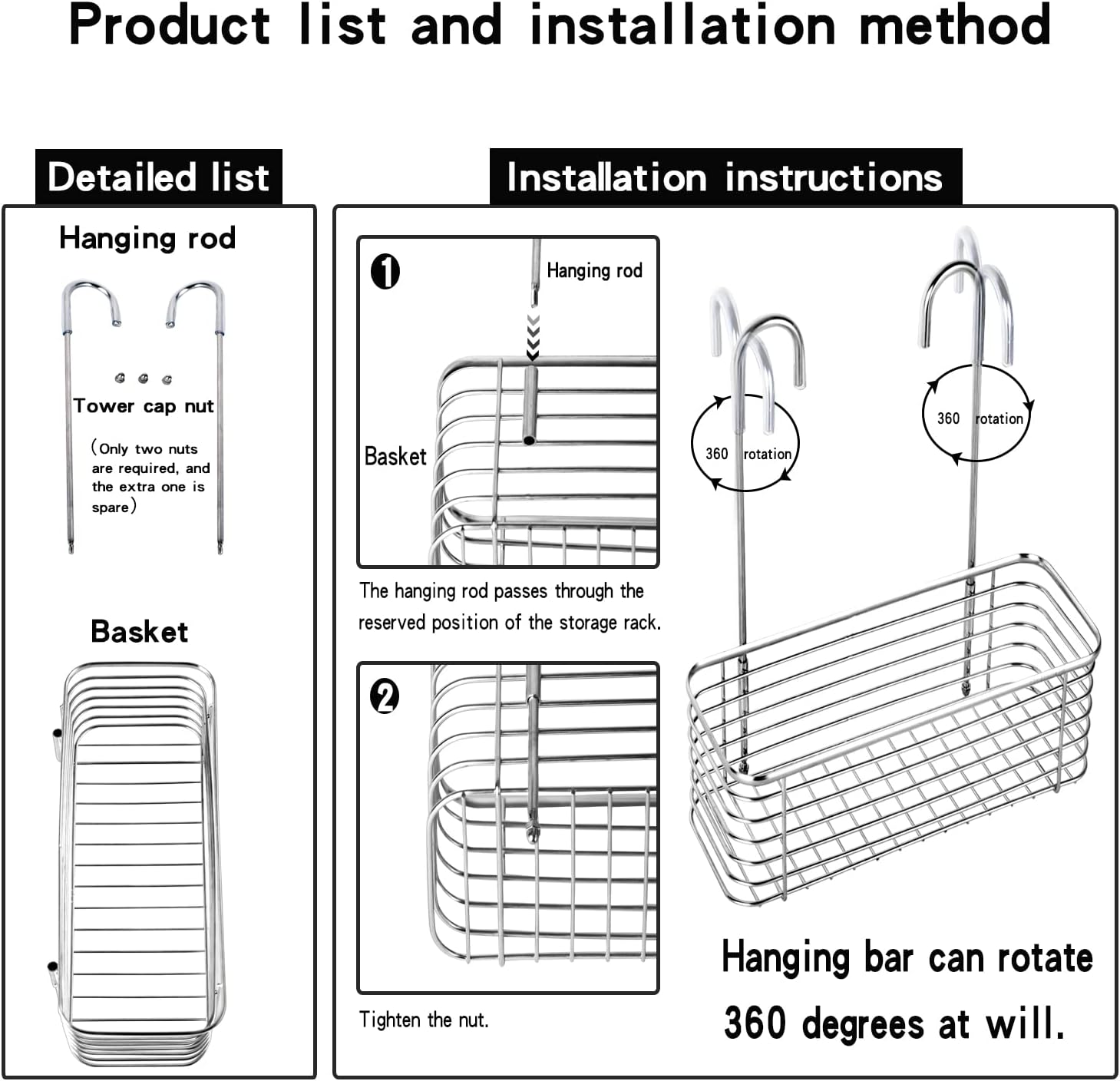 Product list and installation method

Detailed list

Hanging rod

Tower cap nut

(Only two nuts are required, and the extra one is spare)

Basket

Installation instructions

1

Hanging rod

Basket

The hanging rod passes through the reserved position of the storage rack.

2

Tighten the nut.

360 rotation

360 rotation

Hanging bar can rotate 360 degrees at will.