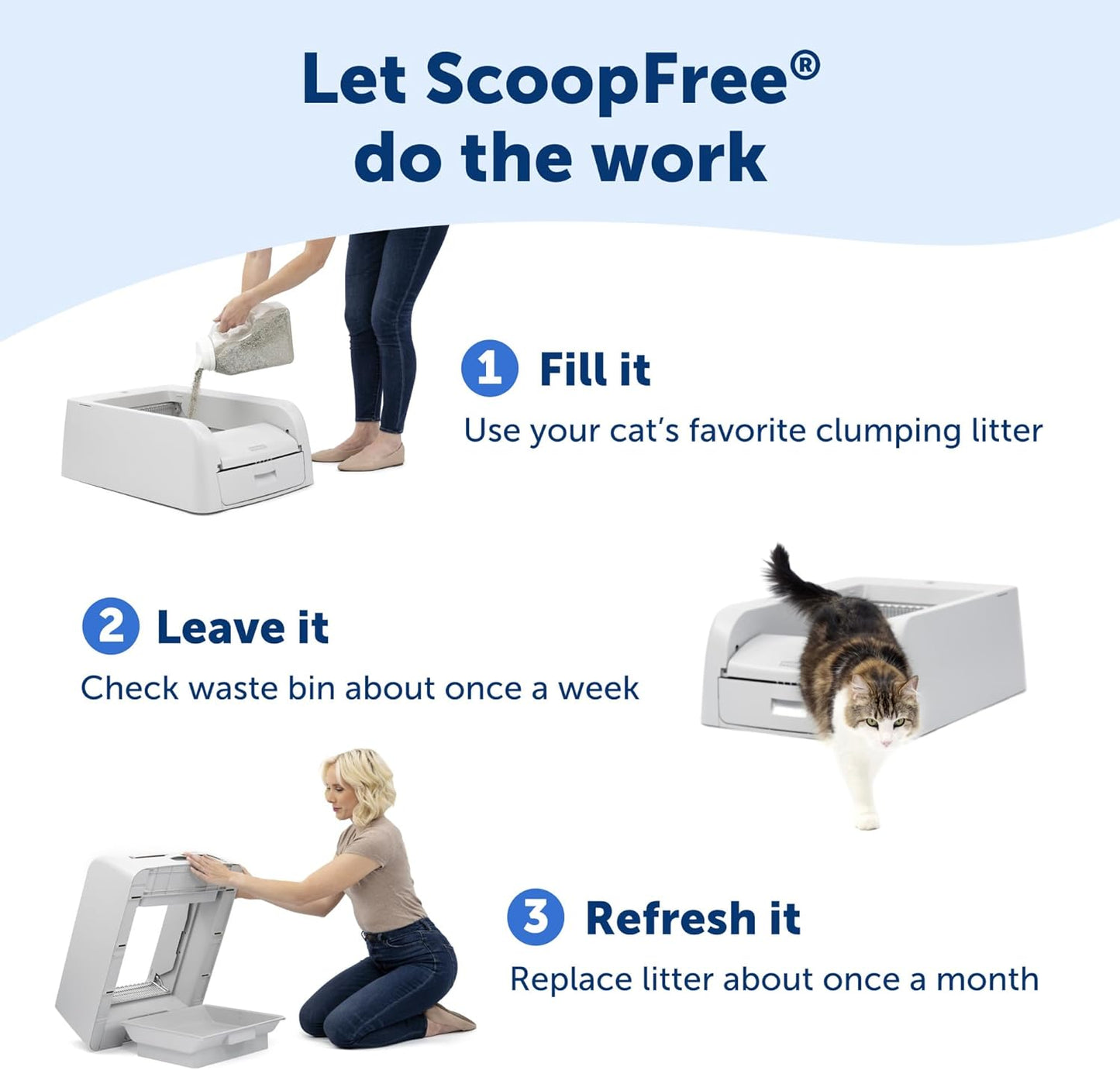 Let ScoopFree®
do the work

1 Fill it
Use your cat's favorite clumping litter

2 Leave it
Check waste bin about once a week

3 Refresh it
Replace litter about once a month