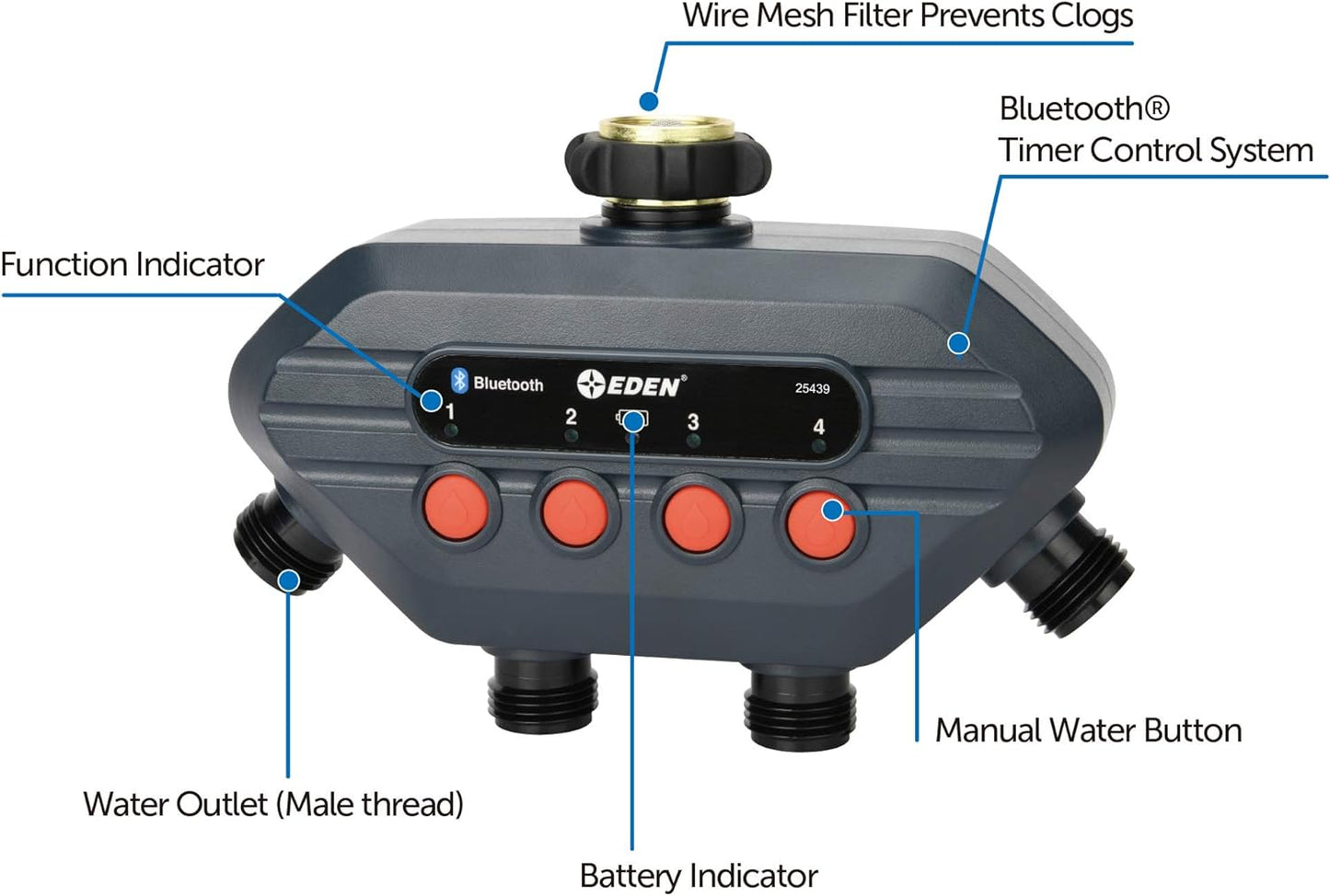 Wire Mesh Filter Prevents Clogs

Bluetooth®
Timer Control System

Function Indicator

Bluetooth

EDEN®

25439

1

2

3

4

Manual Water Button

Water Outlet (Male thread)

Battery Indicator