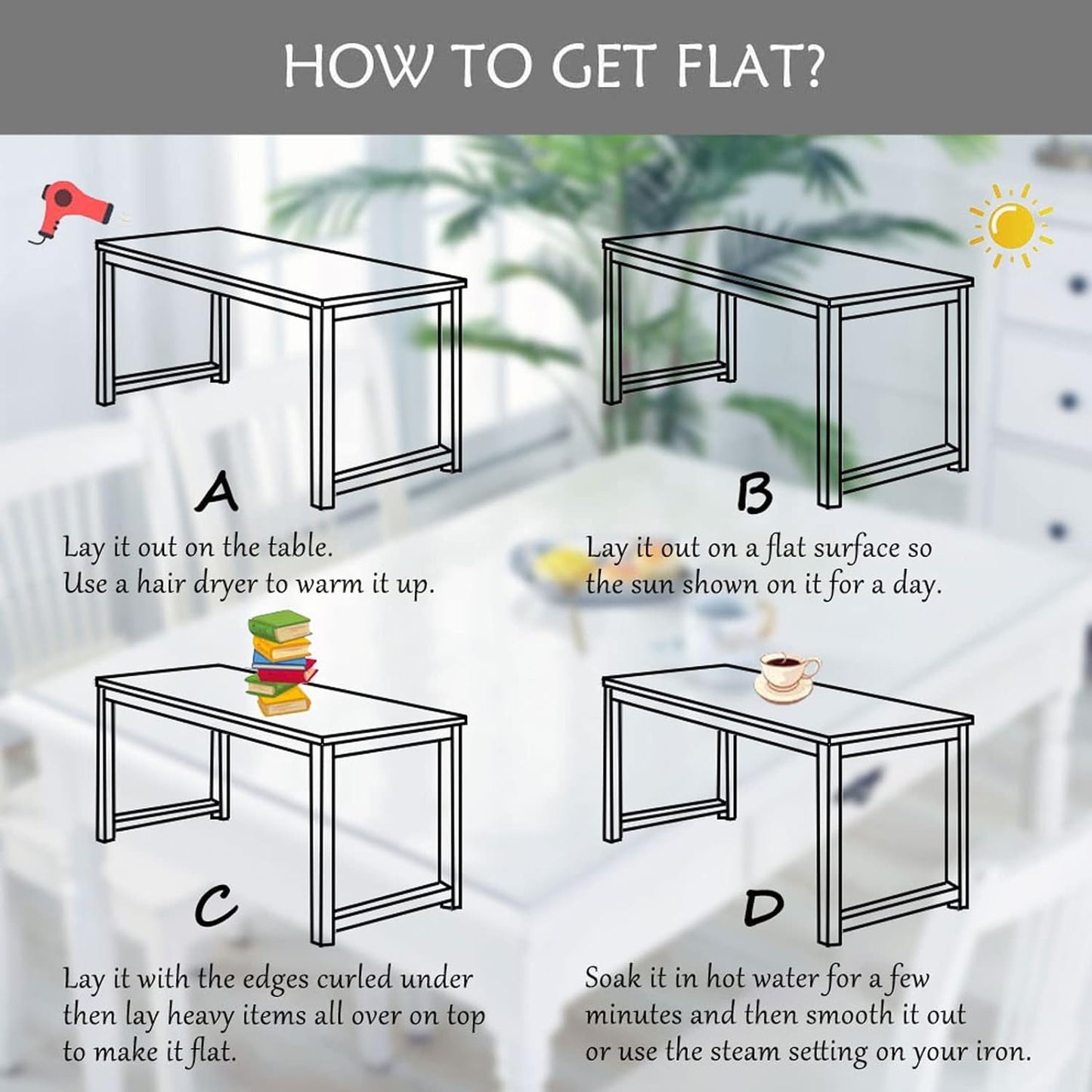 HOW TO GET FLAT?

A

Lay it out on the table.
Use a hair dryer to warm it up.

B

Lay it out on a flat surface so the sun shown on it for a day.

C

Lay it with the edges curled under then lay heavy items all over on top to make it flat.

D

Soak it in hot water for a few minutes and then smooth it out or use the steam setting on your iron.