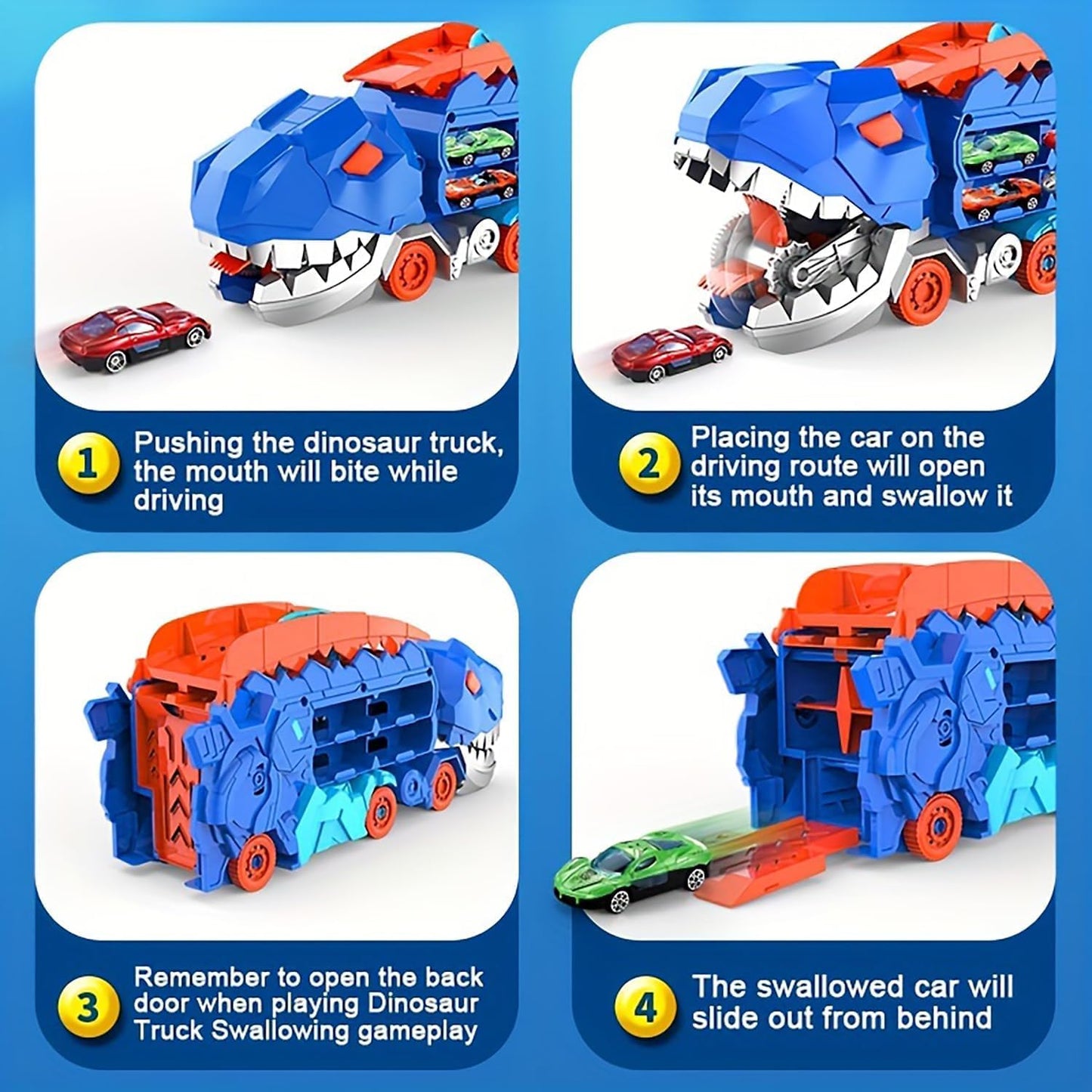 1 Pushing the dinosaur truck, the mouth will bite while driving

2 Placing the car on the driving route will open its mouth and swallow it

3 Remember to open the back door when playing Dinosaur Truck Swallowing gameplay

4 The swallowed car will slide out from behind