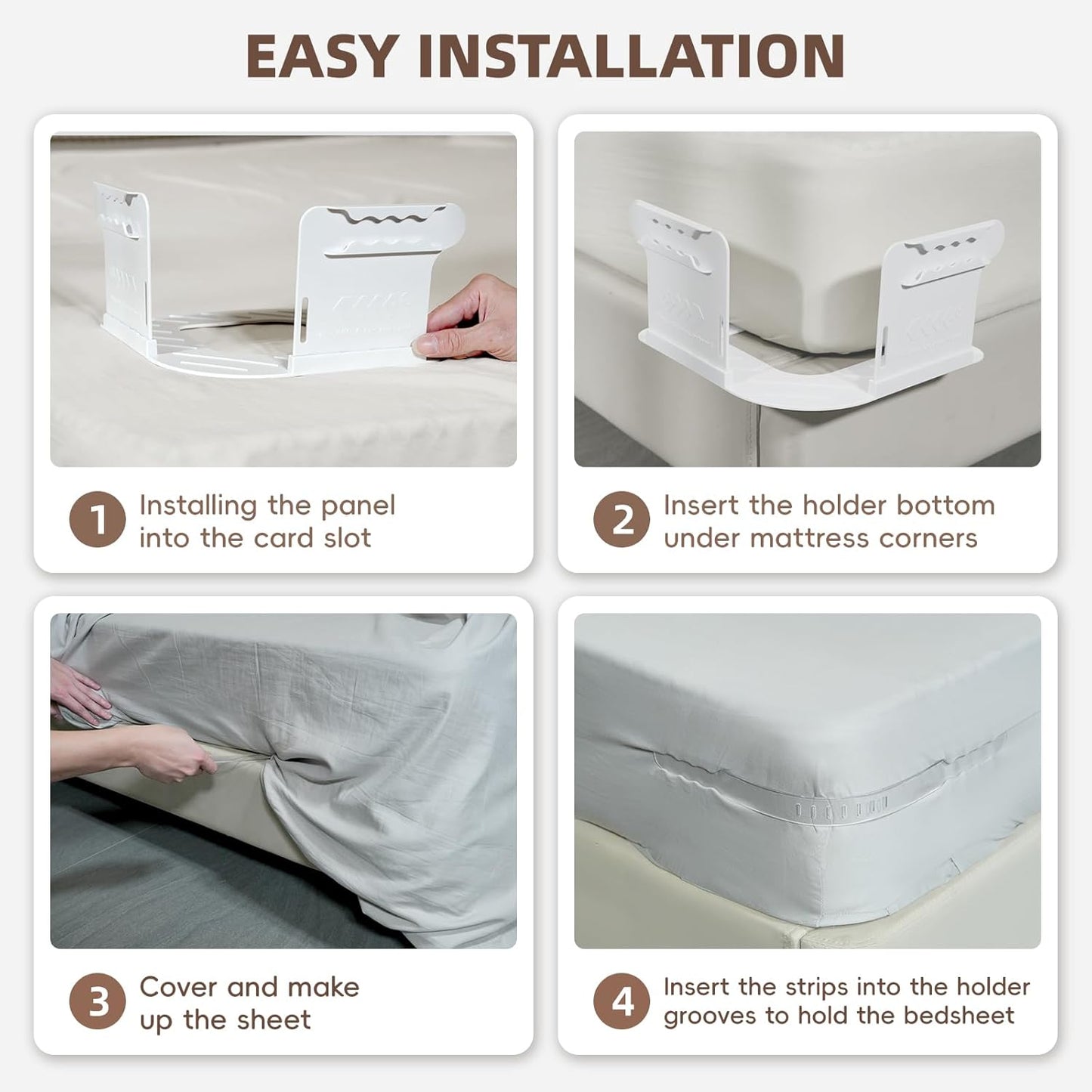 EASY INSTALLATION

1 Installing the panel into the card slot

2 Insert the holder bottom under mattress corners

3 Cover and make up the sheet

4 Insert the strips into the holder grooves to hold the bedsheet