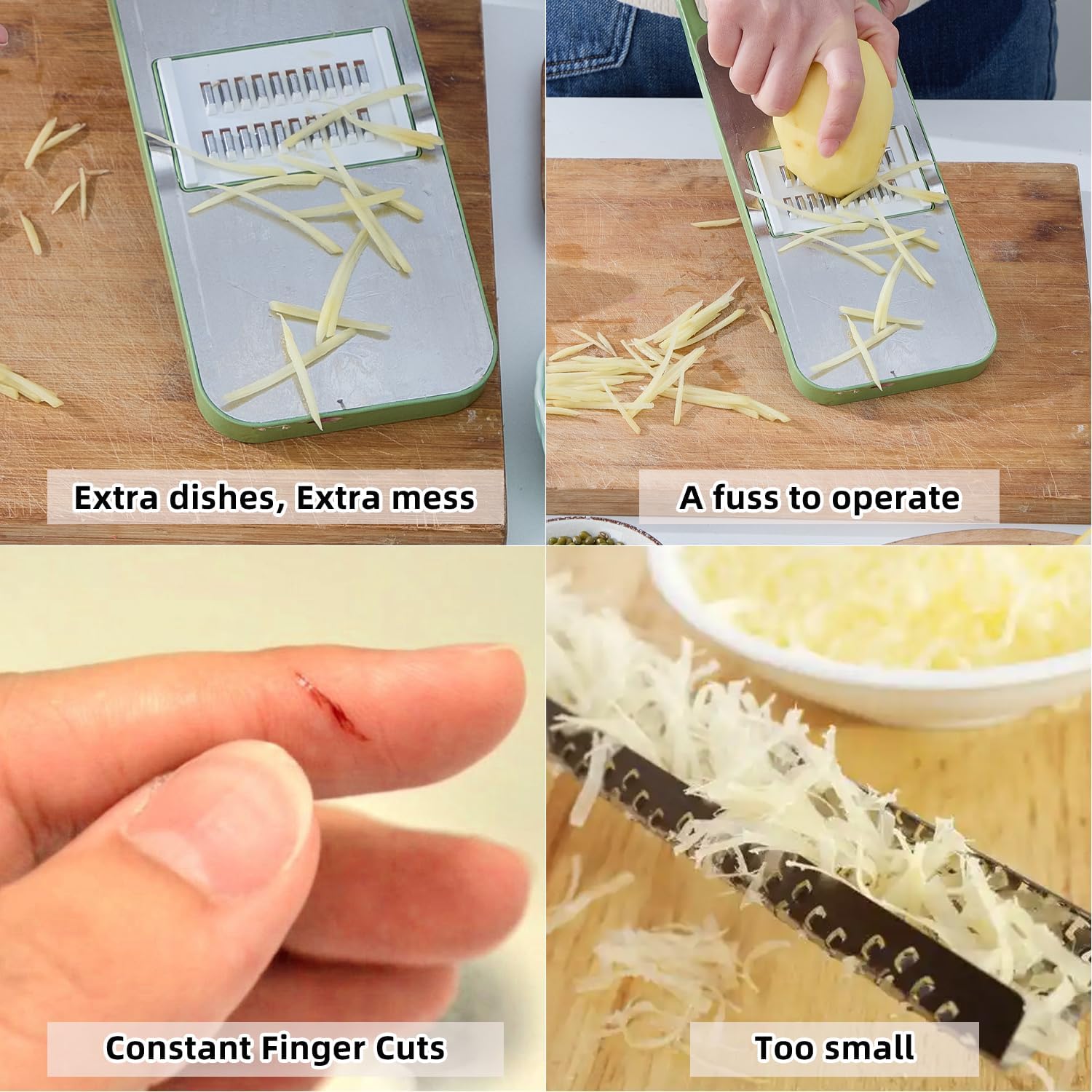 Extra dishes, Extra mess

A fuss to operate

Constant Finger Cuts

Too small