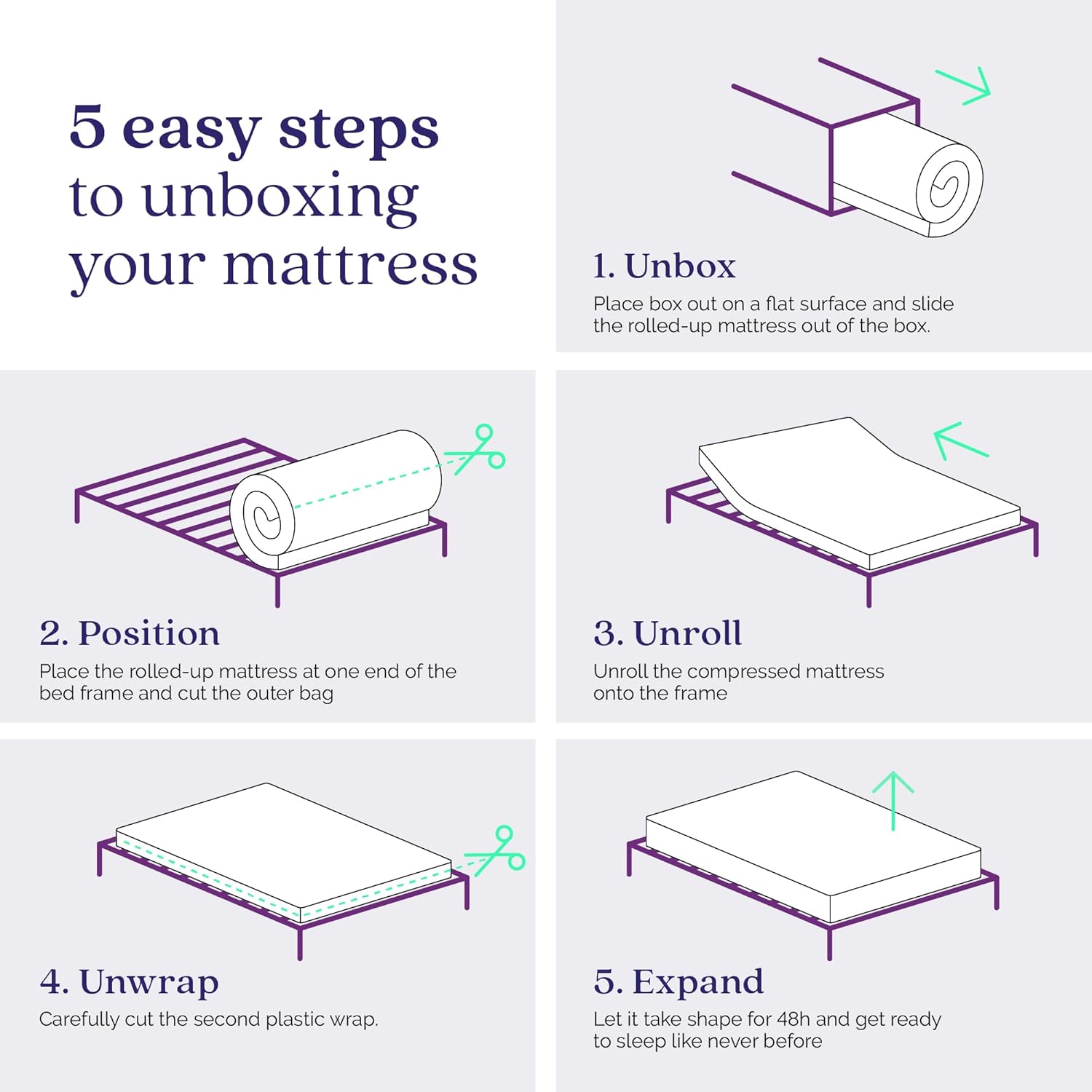 5 easy steps to unboxing your mattress

1. Unbox
Place box out on a flat surface and slide the rolled-up mattress out of the box.

2. Position
Place the rolled-up mattress at one end of the bed frame and cut the outer bag

3. Unroll
Unroll the compressed mattress onto the frame

4. Unwrap
Carefully cut the second plastic wrap.

5. Expand
Let it take shape for 48h and get ready to sleep like never before