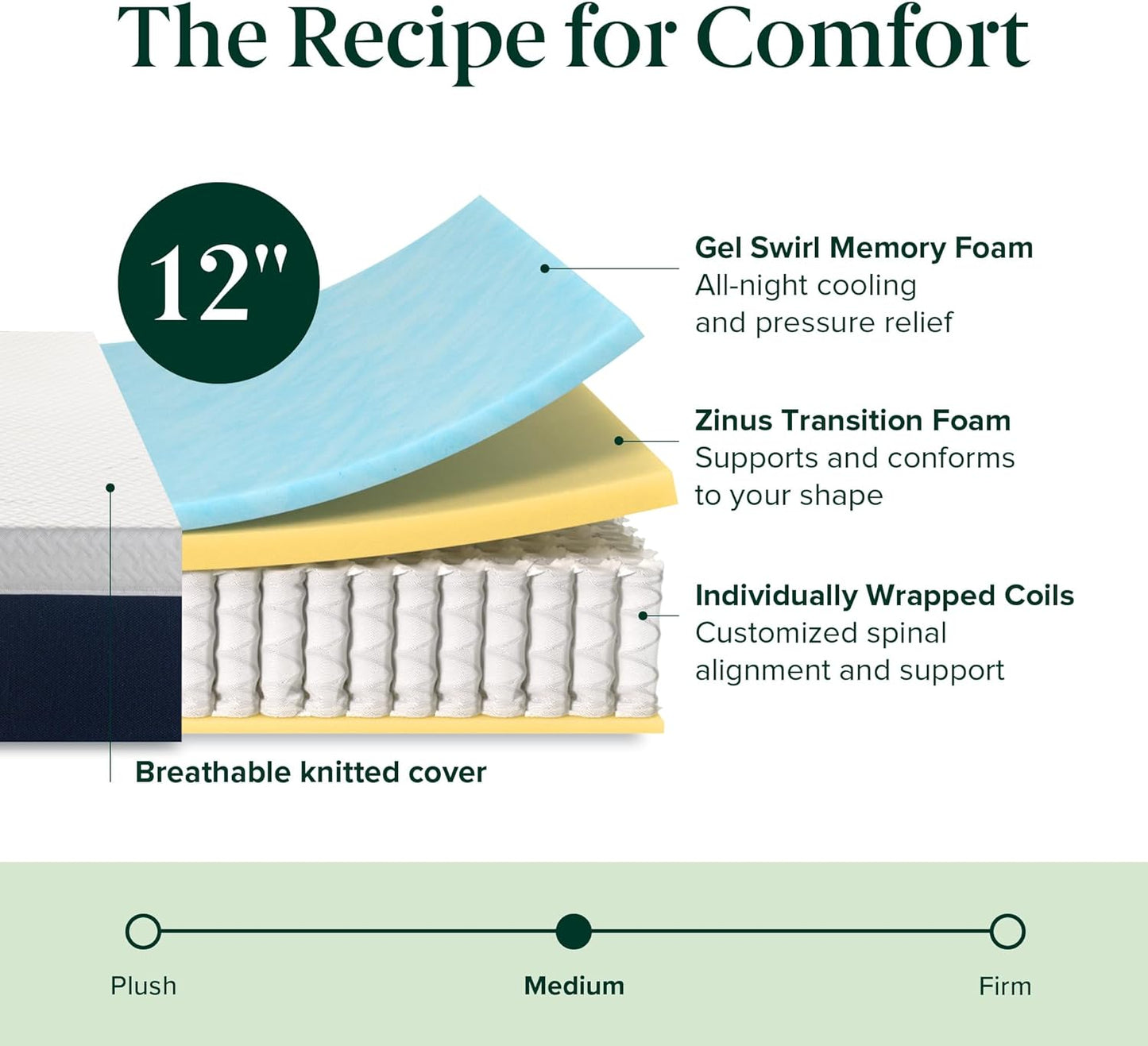 The Recipe for Comfort

12"

Gel Swirl Memory Foam
All-night cooling and pressure relief

Zinus Transition Foam
Supports and conforms to your shape

Individually Wrapped Coils
Customized spinal alignment and support

Breathable knitted cover

Plush

Medium

Firm