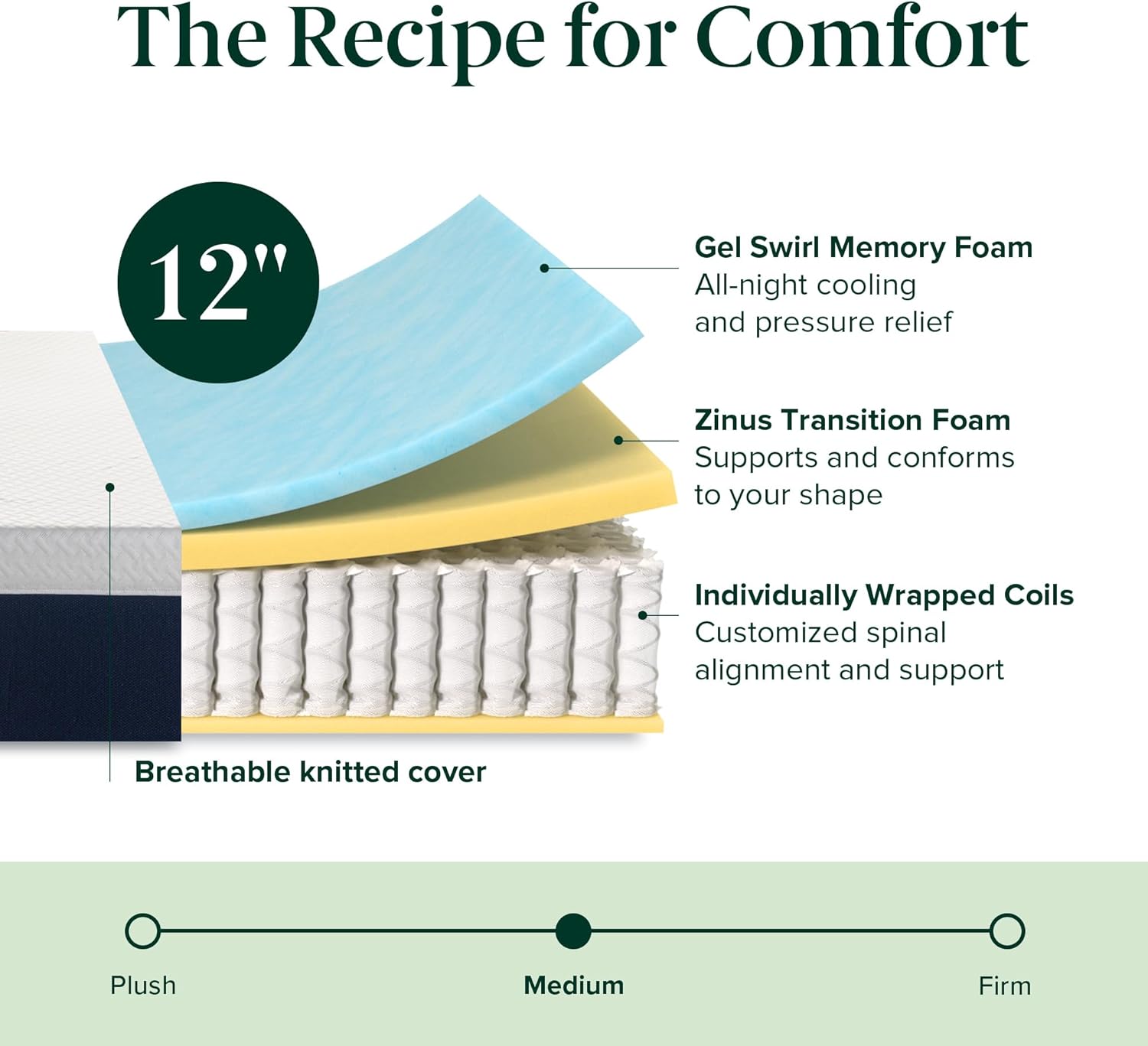 The Recipe for Comfort

12"

Gel Swirl Memory Foam
All-night cooling and pressure relief

Zinus Transition Foam
Supports and conforms to your shape

Individually Wrapped Coils
Customized spinal alignment and support

Breathable knitted cover

Plush

Medium

Firm