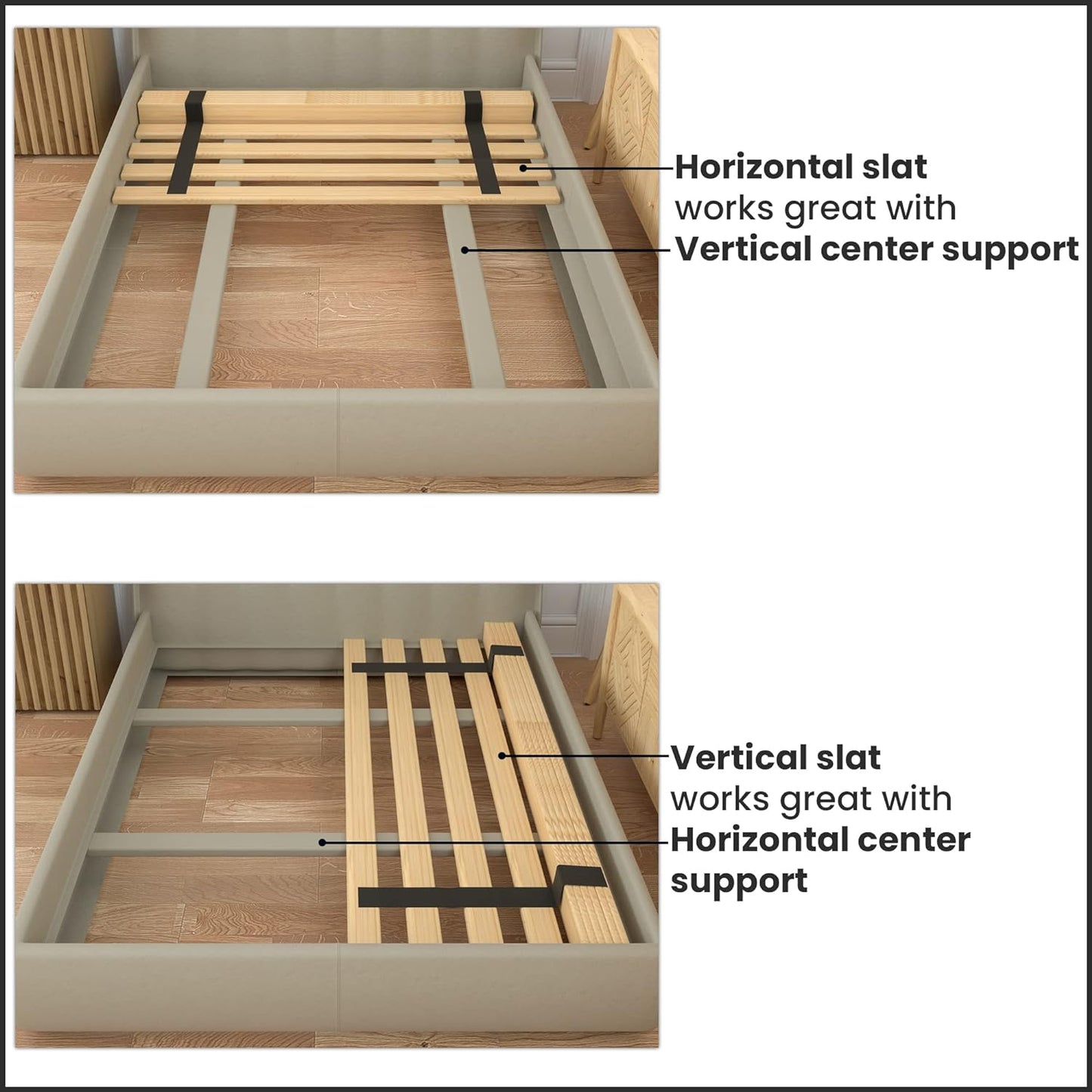 Horizontal slat works great with Vertical center support

Vertical slat works great with Horizontal center support