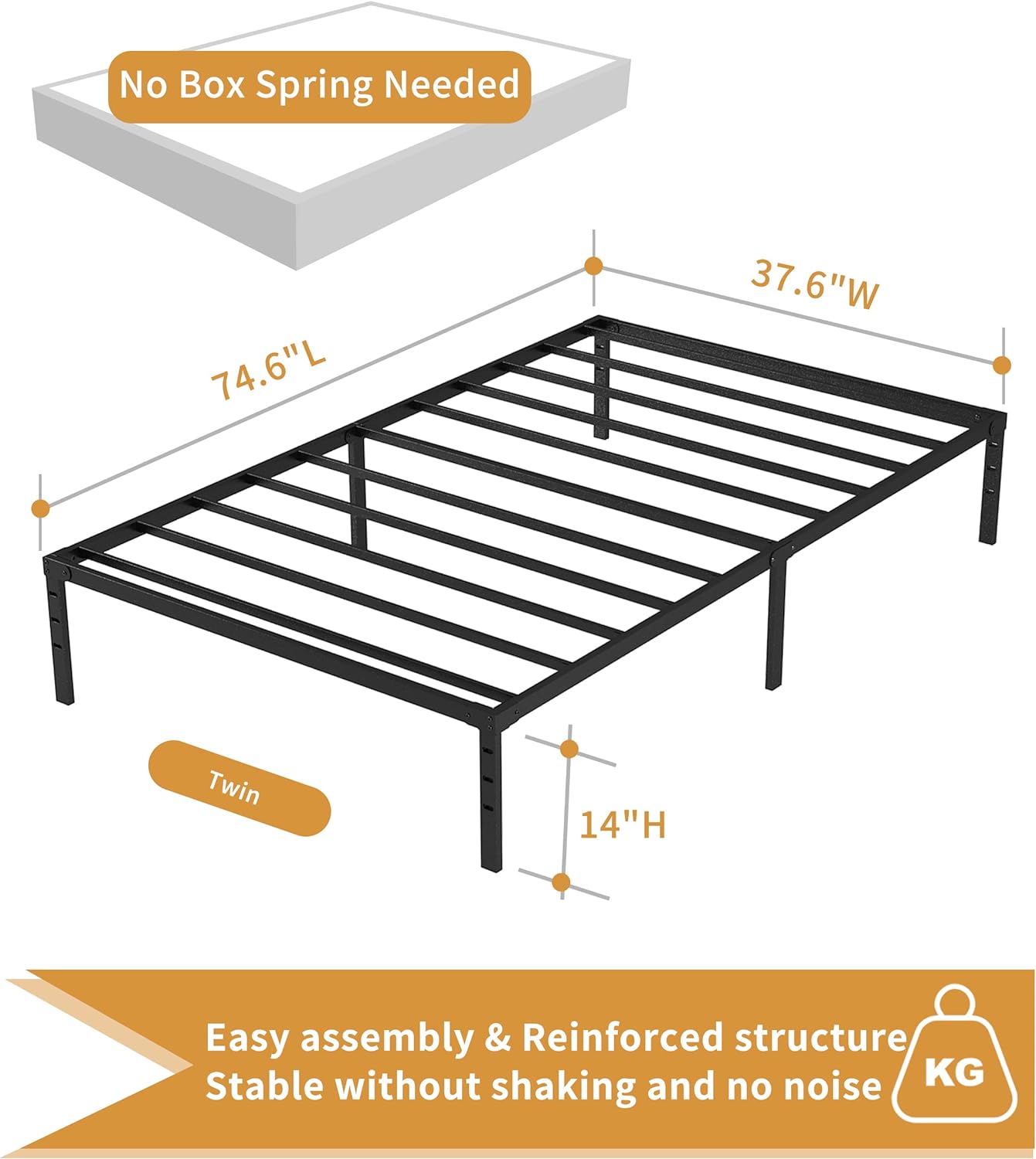 No Box Spring Needed

74.6"L

37.6"W

Twin

14"H

Easy assembly & Reinforced structure
Stable without shaking and no noise

KG