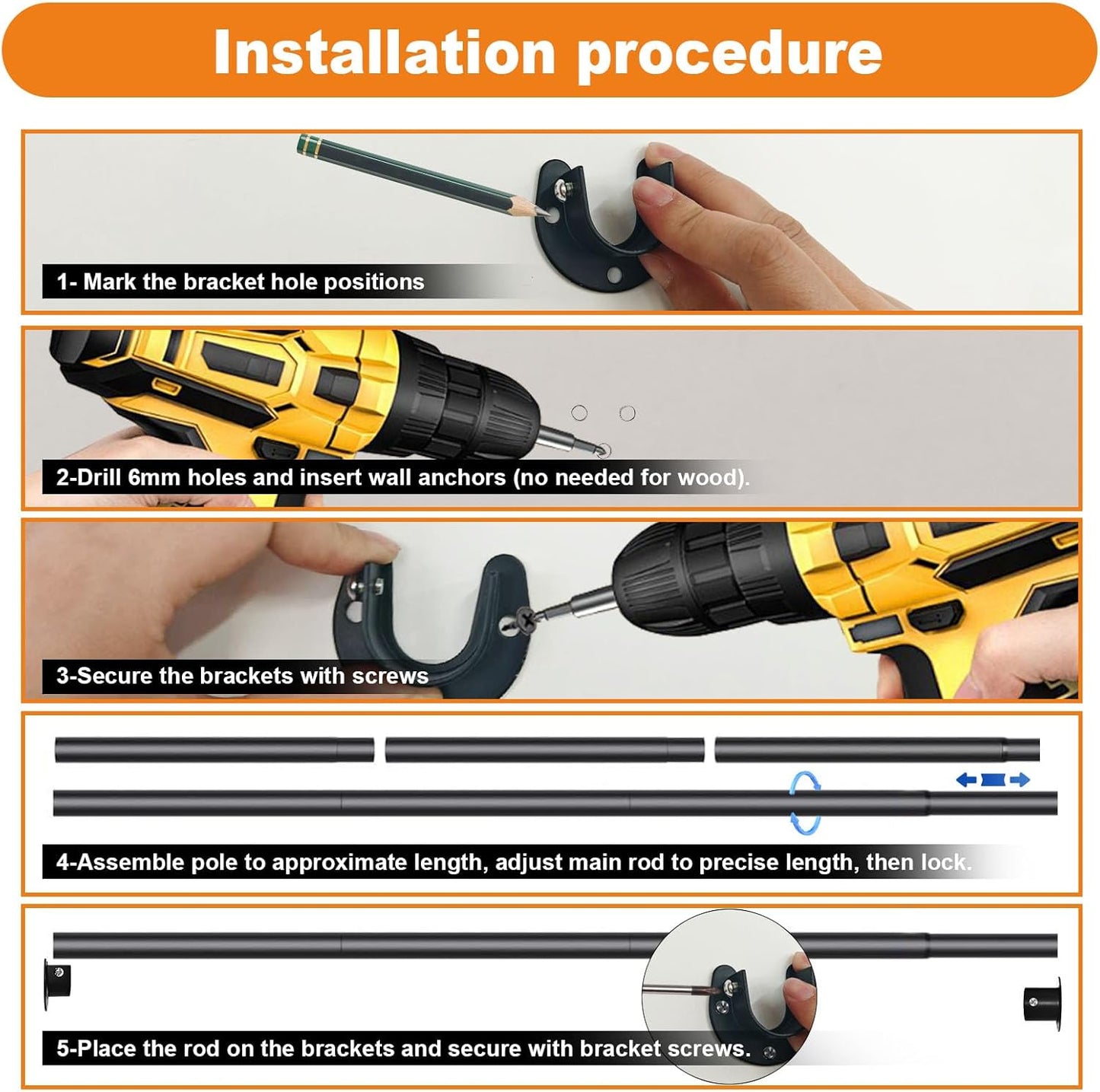 Installation procedure

1- Mark the bracket hole positions

2-Drill 6mm holes and insert wall anchors (no needed for wood).

3-Secure the brackets with screws

4-Assemble pole to approximate length, adjust main rod to precise length, then lock.

5-Place the rod on the brackets and secure with bracket screws.