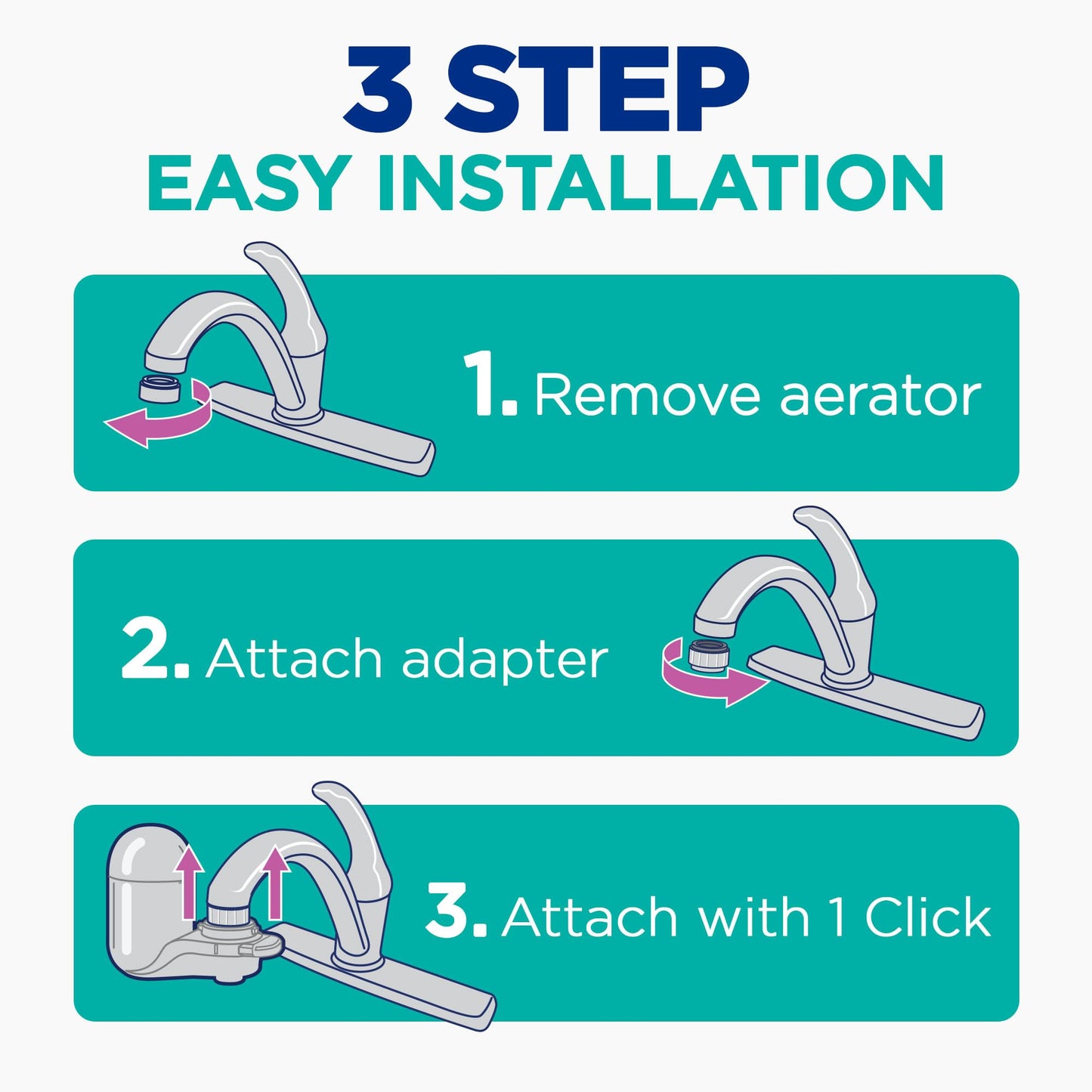 3 STEP
EASY INSTALLATION

1. Remove aerator

2. Attach adapter

3. Attach with 1 Click