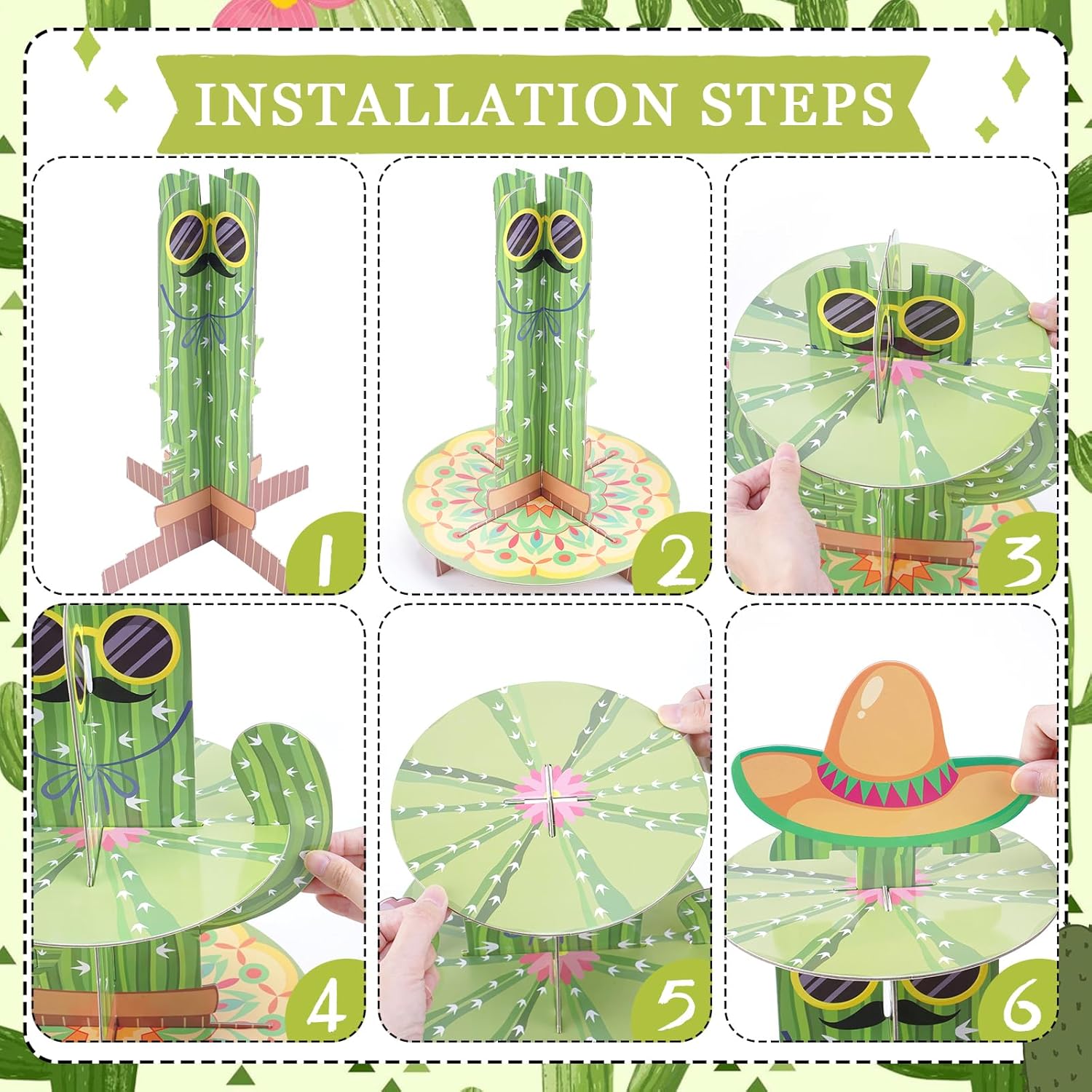 INSTALLATION STEPS

1

2

3

4

5

6