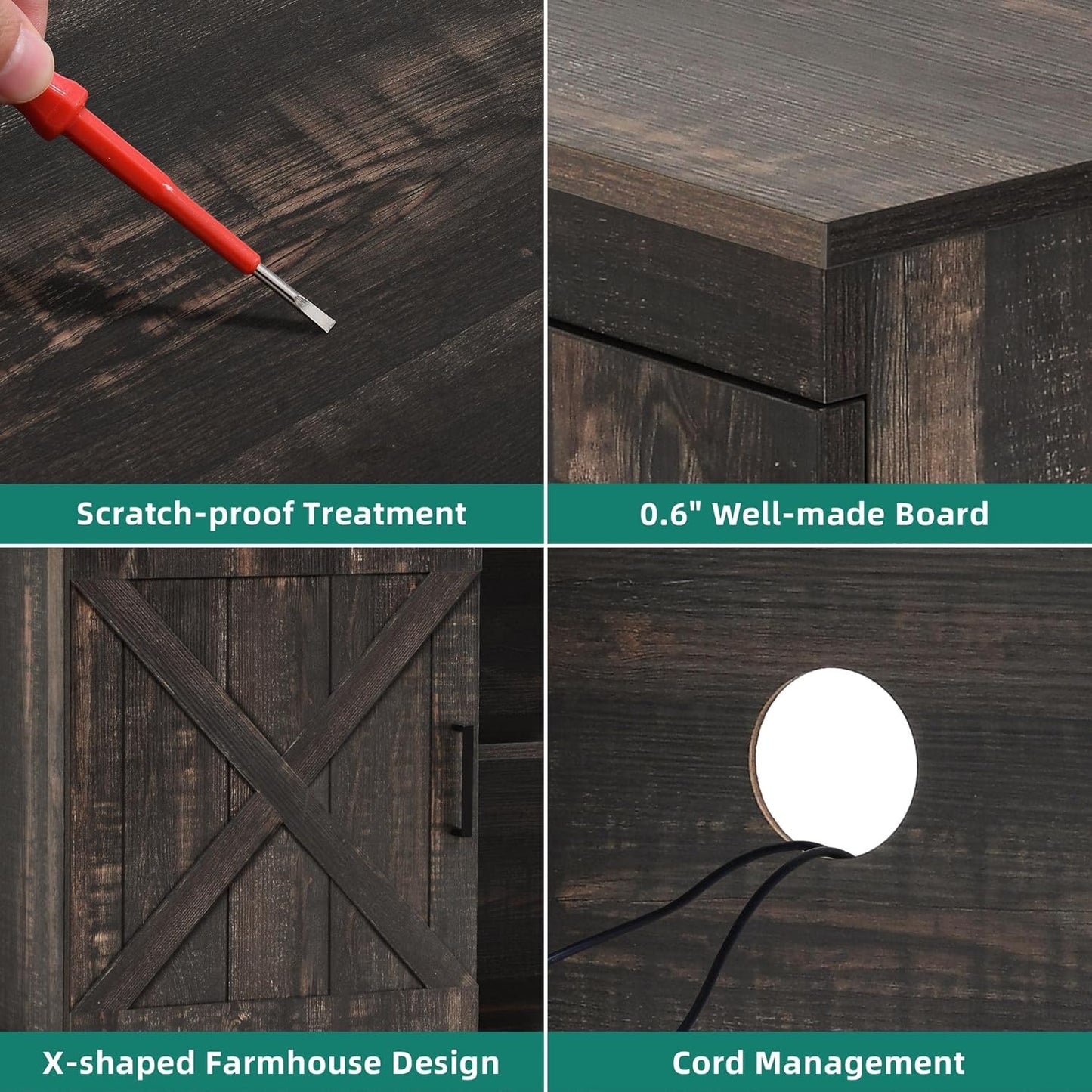 Scratch-proof Treatment

0.6" Well-made Board

X-shaped Farmhouse Design

Cord Management