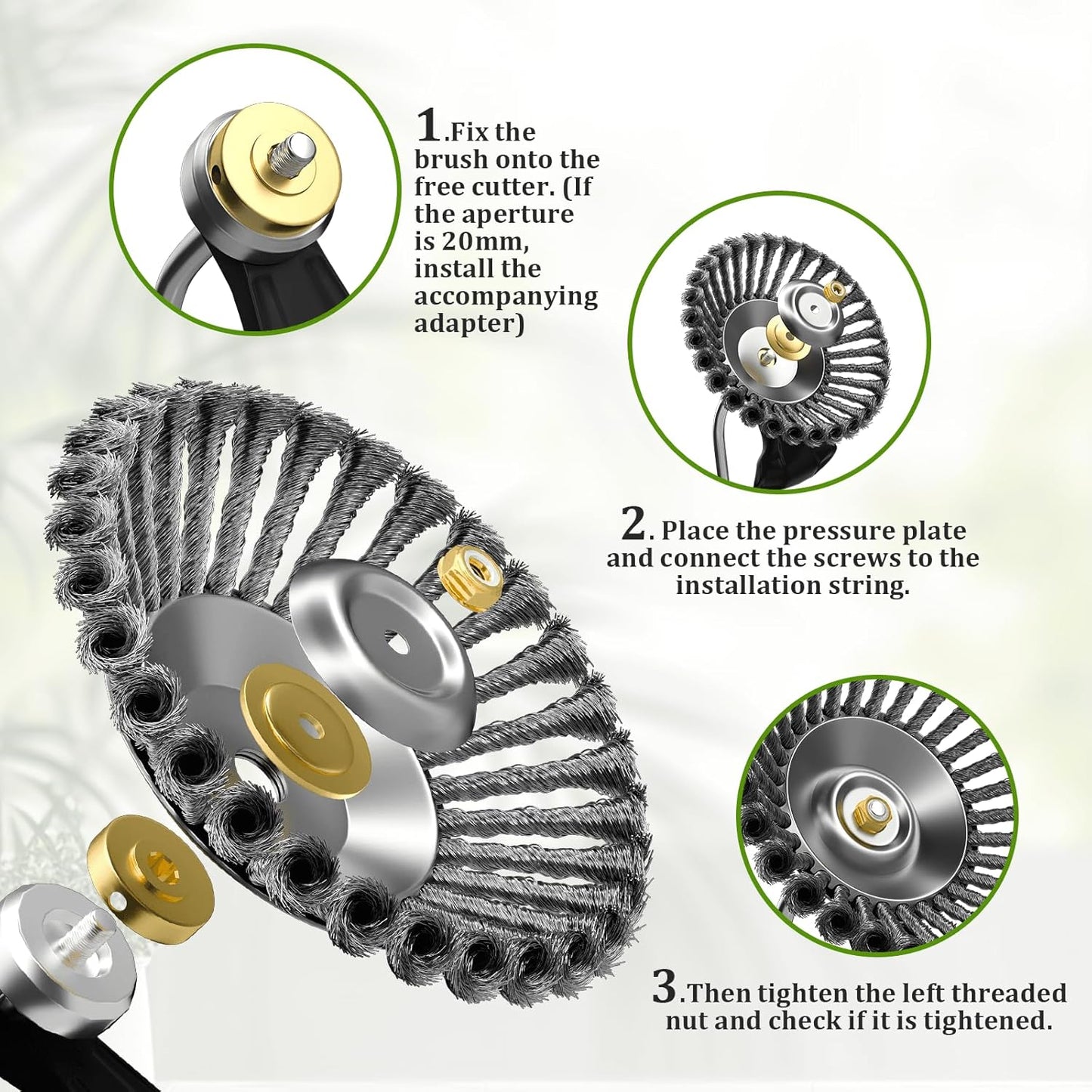 1.Fix the brush onto the free cutter. (If the aperture is 20mm, install the accompanying adapter)

2. Place the pressure plate and connect the screws to the installation string.

3.Then tighten the left threaded nut and check if it is tightened.