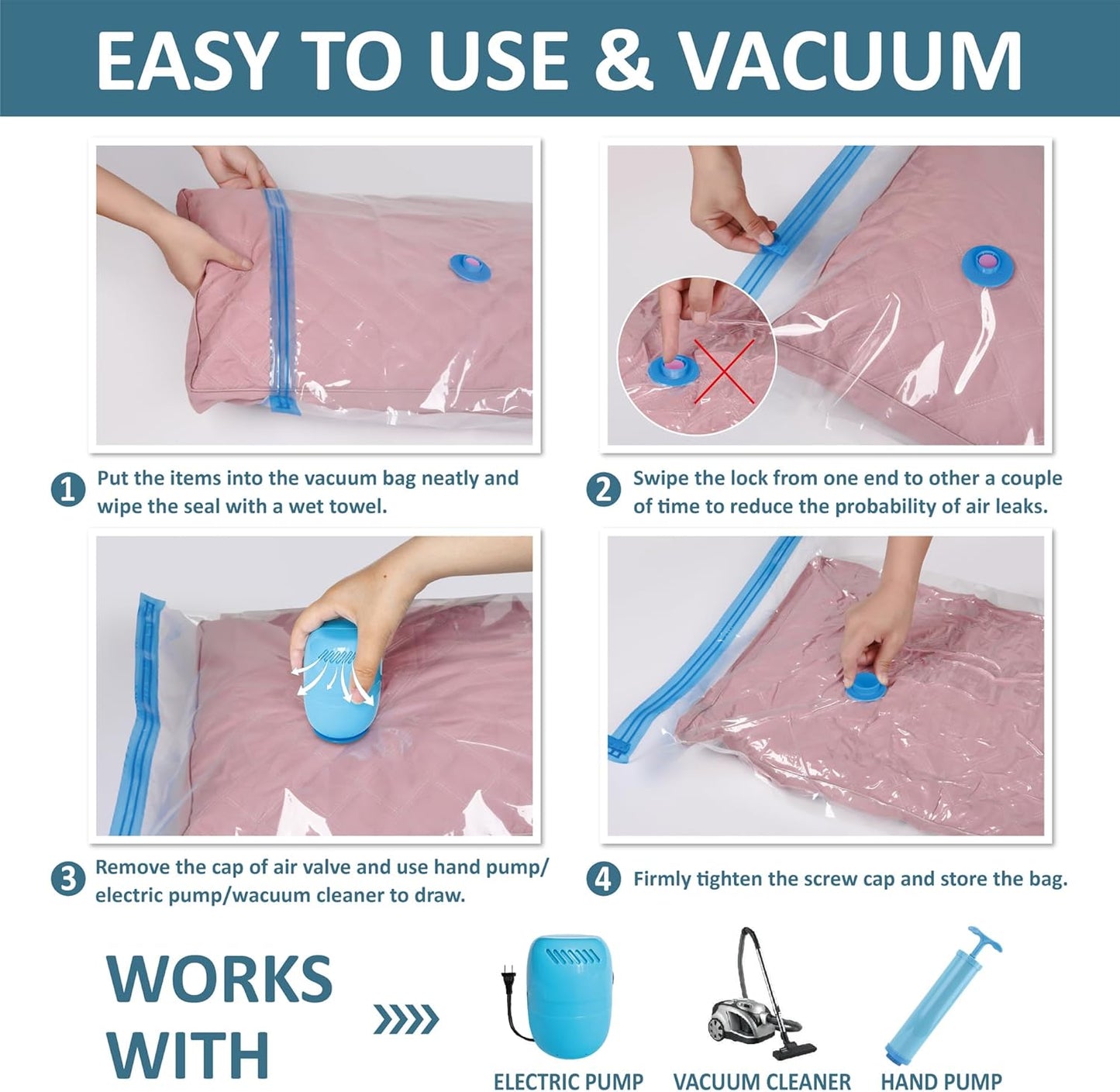 EASY TO USE & VACUUM

1 Put the items into the vacuum bag neatly and wipe the seal with a wet towel.

2 Swipe the lock from one end to other a couple of time to reduce the probability of air leaks.

3 Remove the cap of air valve and use hand pump/ electric pump/wacuum cleaner to draw.

4 Firmly tighten the screw cap and store the bag.

WORKS WITH

ELECTRIC PUMP

VACUUM CLEANER

HAND PUMP