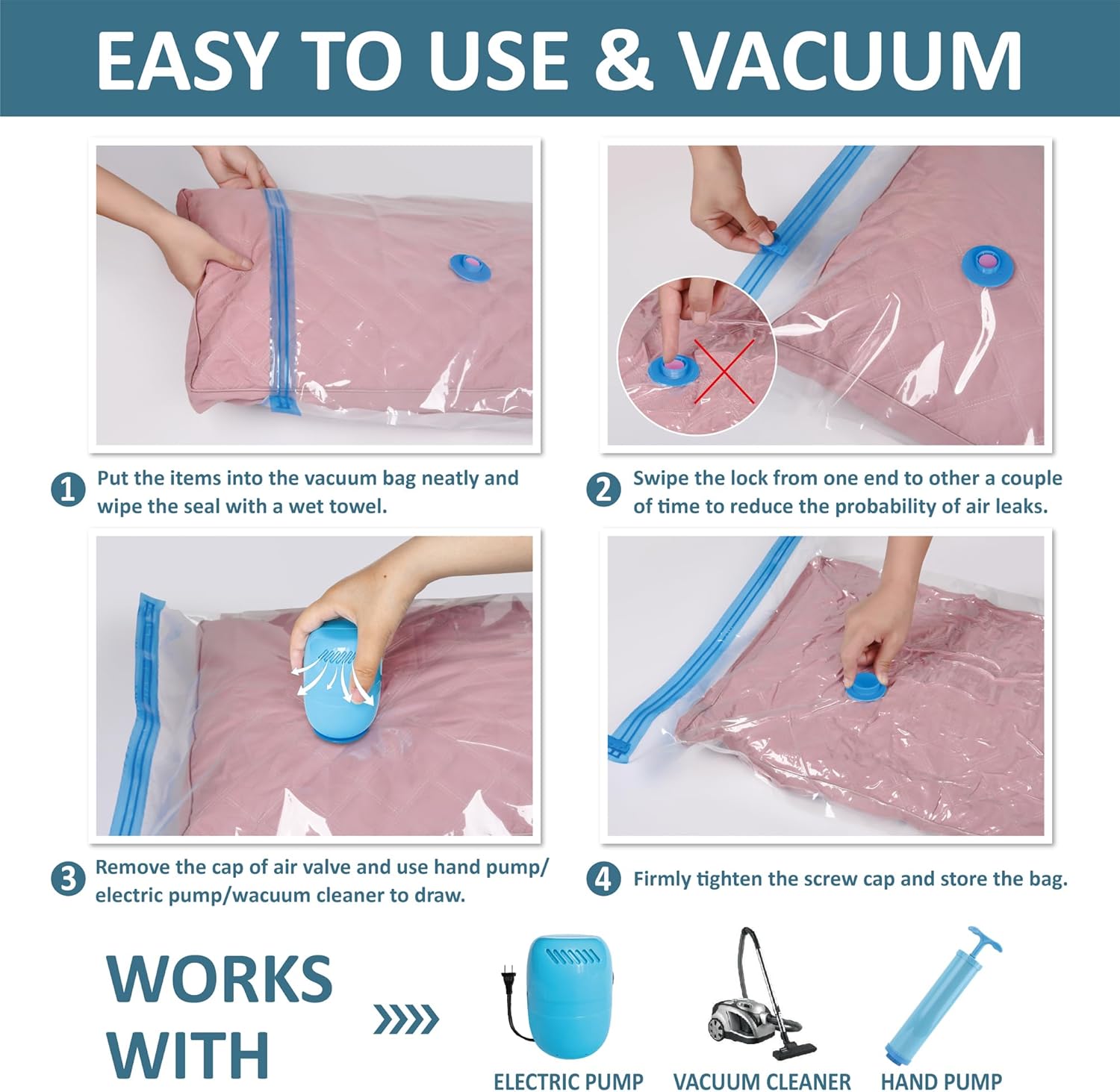 EASY TO USE & VACUUM

1 Put the items into the vacuum bag neatly and wipe the seal with a wet towel.

2 Swipe the lock from one end to other a couple of time to reduce the probability of air leaks.

3 Remove the cap of air valve and use hand pump/ electric pump/wacuum cleaner to draw.

4 Firmly tighten the screw cap and store the bag.

WORKS WITH

ELECTRIC PUMP

VACUUM CLEANER

HAND PUMP