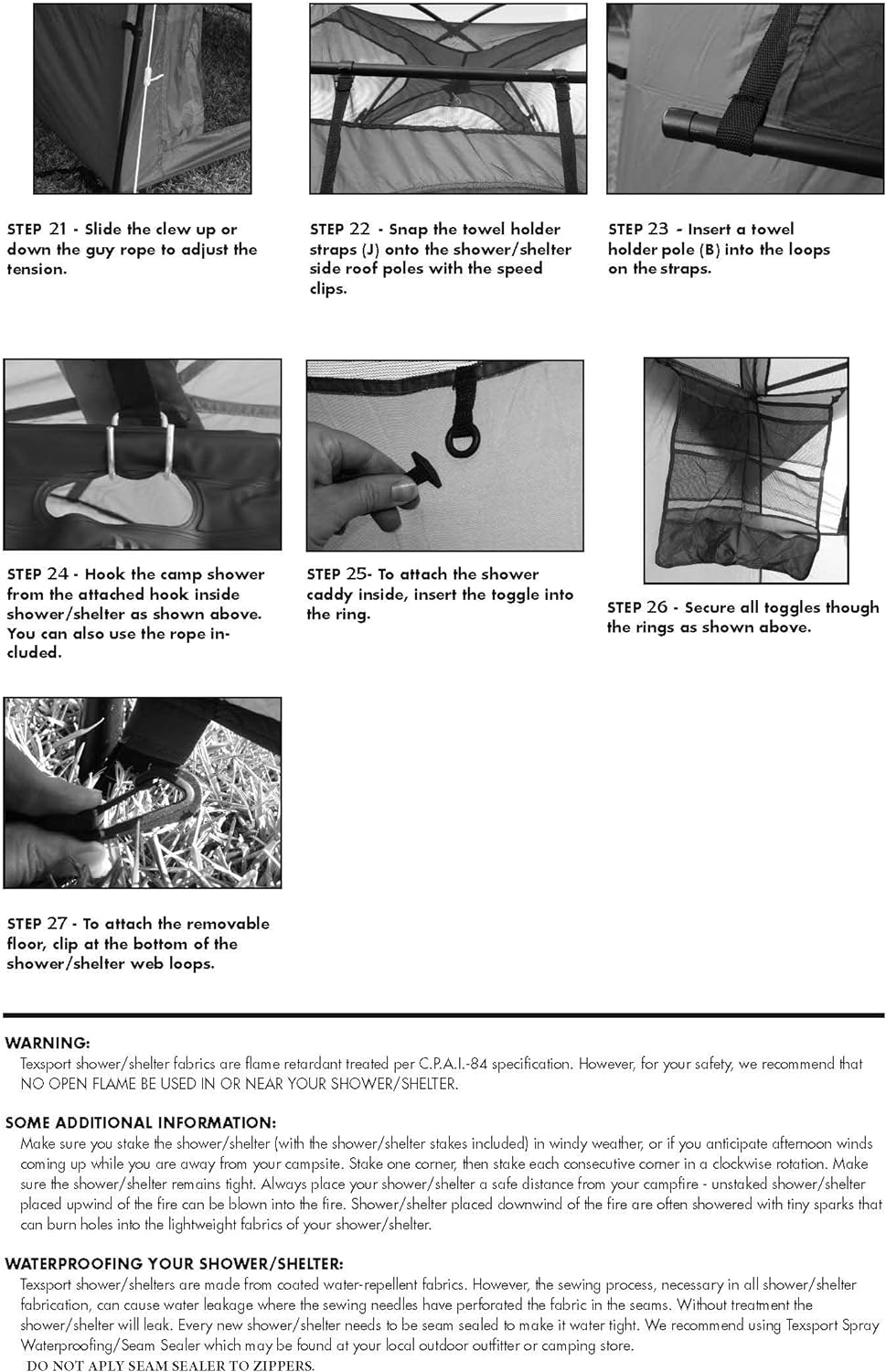 STEP 21 - Slide the clew up or down the guy rope to adjust the tension.

STEP 22 - Snap the towel holder straps (J) onto the shower/shelter side roof poles with the speed clips.

STEP 23 - Insert a towel holder pole (B) into the loops on the straps.

STEP 24 - Hook the camp shower from the attached hook inside shower/shelter as shown above. You can also use the rope included.

STEP 25- To attach the shower caddy inside, insert the toggle into the ring.

STEP 26 - Secure all toggles though the rings as shown above.

STEP 27 - To attach the removable floor, clip at the bottom of the shower/shelter web loops.

WARNING:
Texsport shower/shelter fabrics are flame retardant treated per C.P.A.I.-84 specification. However, for your safety, we recommend that NO OPEN FLAME BE USED IN OR NEAR YOUR SHOWER/SHELTER.

SOME ADDITIONAL INFORMATION:
Make sure you stake the shower/shelter (with the shower/shelter stakes included) in windy weather, or if you anticipate afternoon winds coming up while you are away from your campsite. Stake one corner, then stake each consecutive corner in a clockwise rotation. Make sure the shower/shelter remains tight. Always place your shower/shelter a safe distance from your campfire - unstaked shower/shelter placed upwind of the fire can be blown into the fire. Shower/shelter placed downwind of the fire are often showered with tiny sparks that can burn holes into the lightweight fabrics of your shower/shelter.

WATERPROOFING YOUR SHOWER/SHELTER:
Texsport shower/shelters are made from coated water-repellent fabrics. However, the sewing process, necessary in all shower/shelter fabrication, can cause water leakage where the sewing needles have perforated the fabric in the seams. Without treatment the shower/shelter will leak. Every new shower/shelter needs to be seam sealed to make it water tight. We recommend using Texsport Spray Waterproofing/Seam Sealer which may be found at your local outdoor outfitter or camping store.
DO NOT APLY SEAM SEALER TO ZIPPERS.