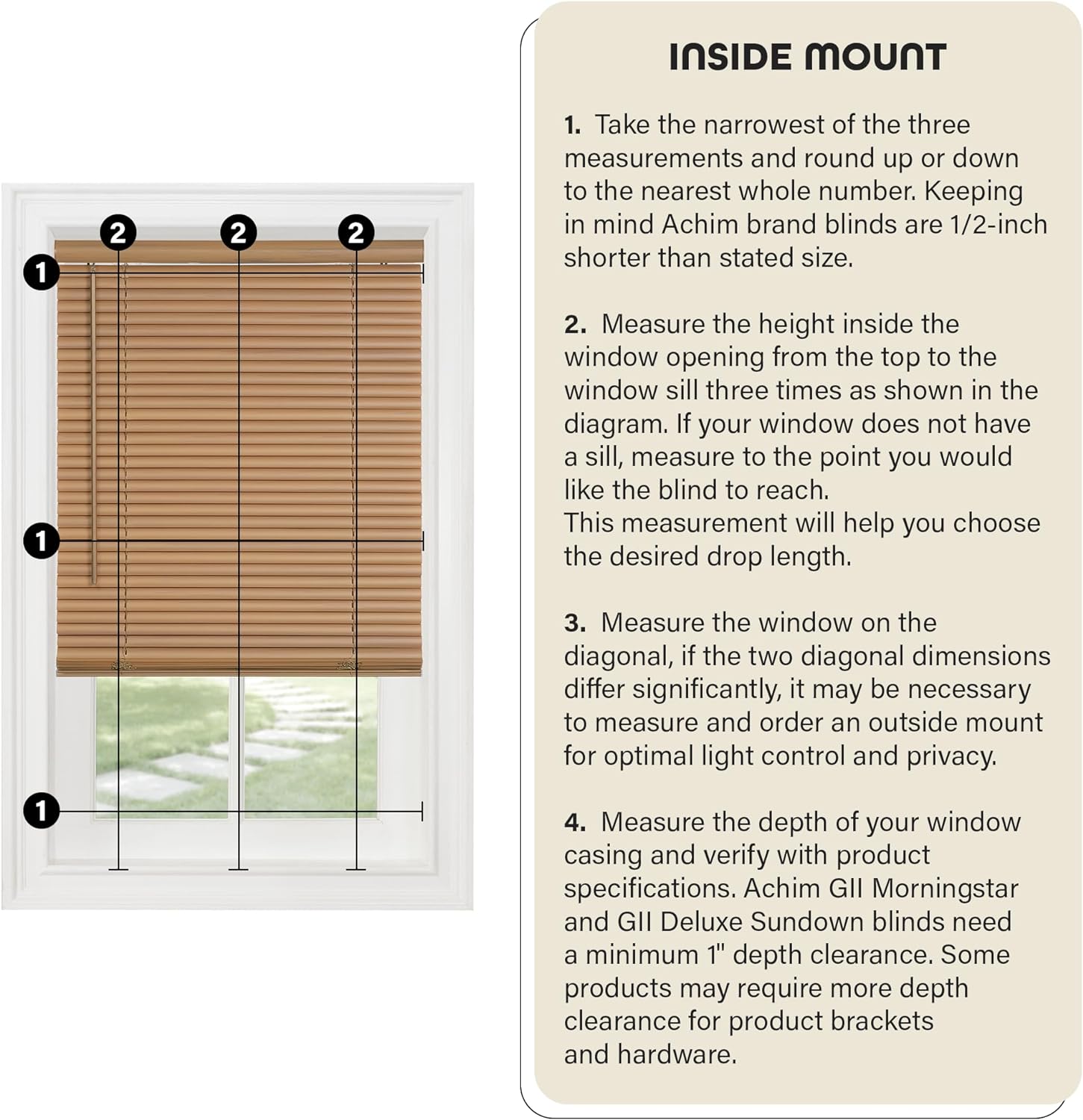 2 2 2

1

1

1

INSIDE MOUNT

1. Take the narrowest of the three measurements and round up or down to the nearest whole number. Keeping in mind Achim brand blinds are 1/2-inch shorter than stated size.

2. Measure the height inside the window opening from the top to the window sill three times as shown in the diagram. If your window does not have a sill, measure to the point you would like the blind to reach.
This measurement will help you choose the desired drop length.

3. Measure the window on the diagonal, if the two diagonal dimensions differ significantly, it may be necessary to measure and order an outside mount for optimal light control and privacy.

4. Measure the depth of your window casing and verify with product specifications. Achim GII Morningstar and GII Deluxe Sundown blinds need a minimum 1" depth clearance. Some products may require more depth clearance for product brackets and hardware.