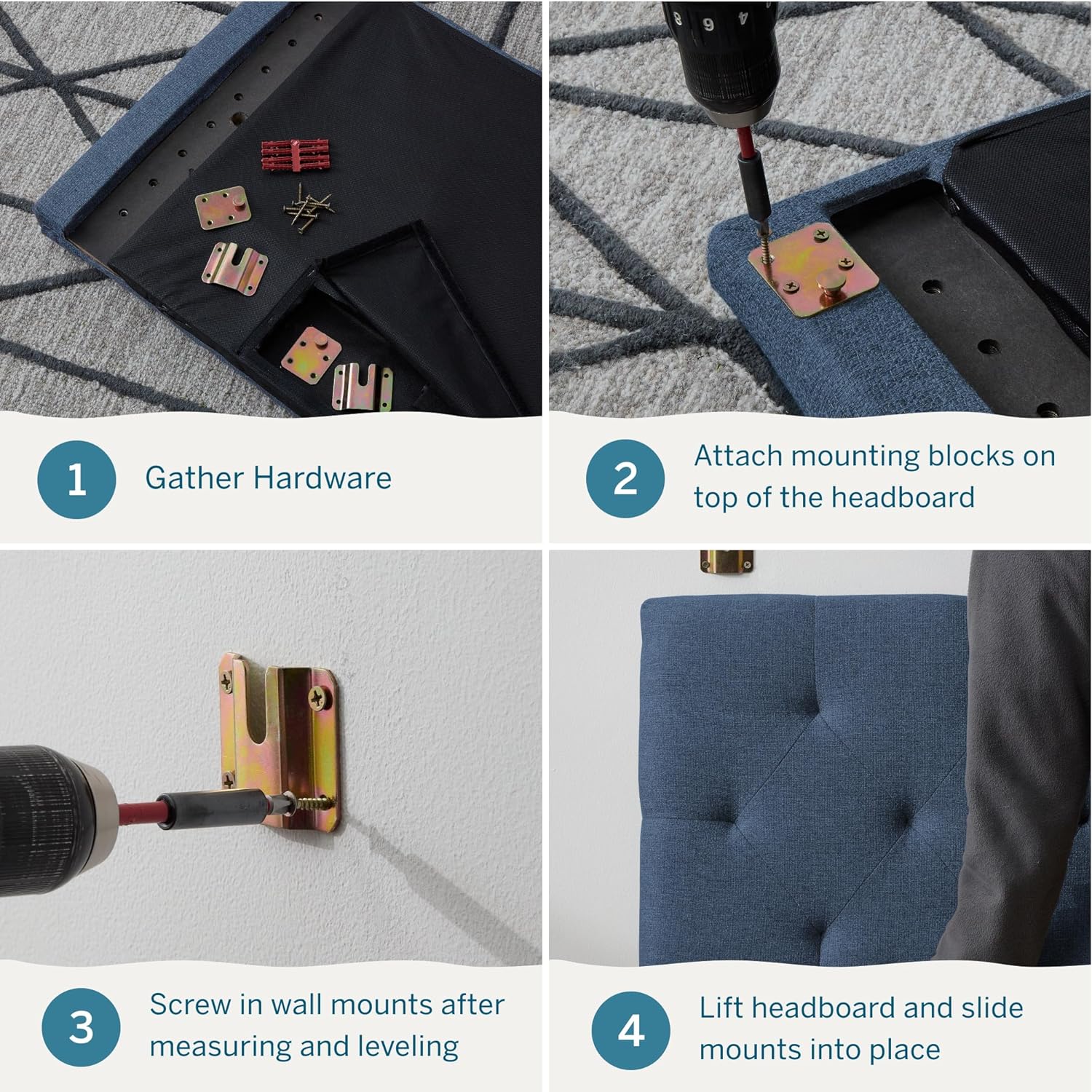 1 Gather Hardware

2 Attach mounting blocks on top of the headboard

3 Screw in wall mounts after measuring and leveling

4 Lift headboard and slide mounts into place