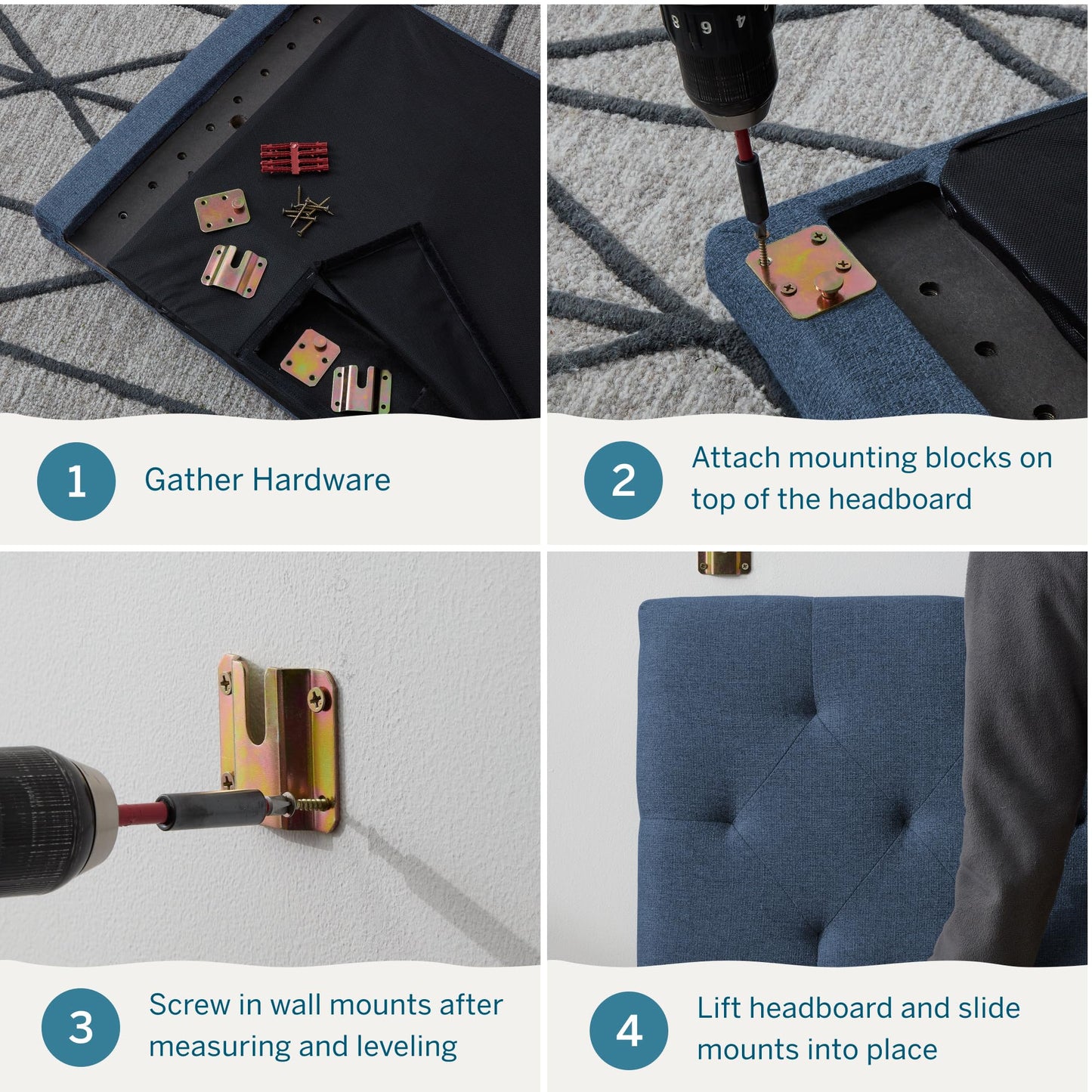 1 Gather Hardware

2 Attach mounting blocks on top of the headboard

3 Screw in wall mounts after measuring and leveling

4 Lift headboard and slide mounts into place