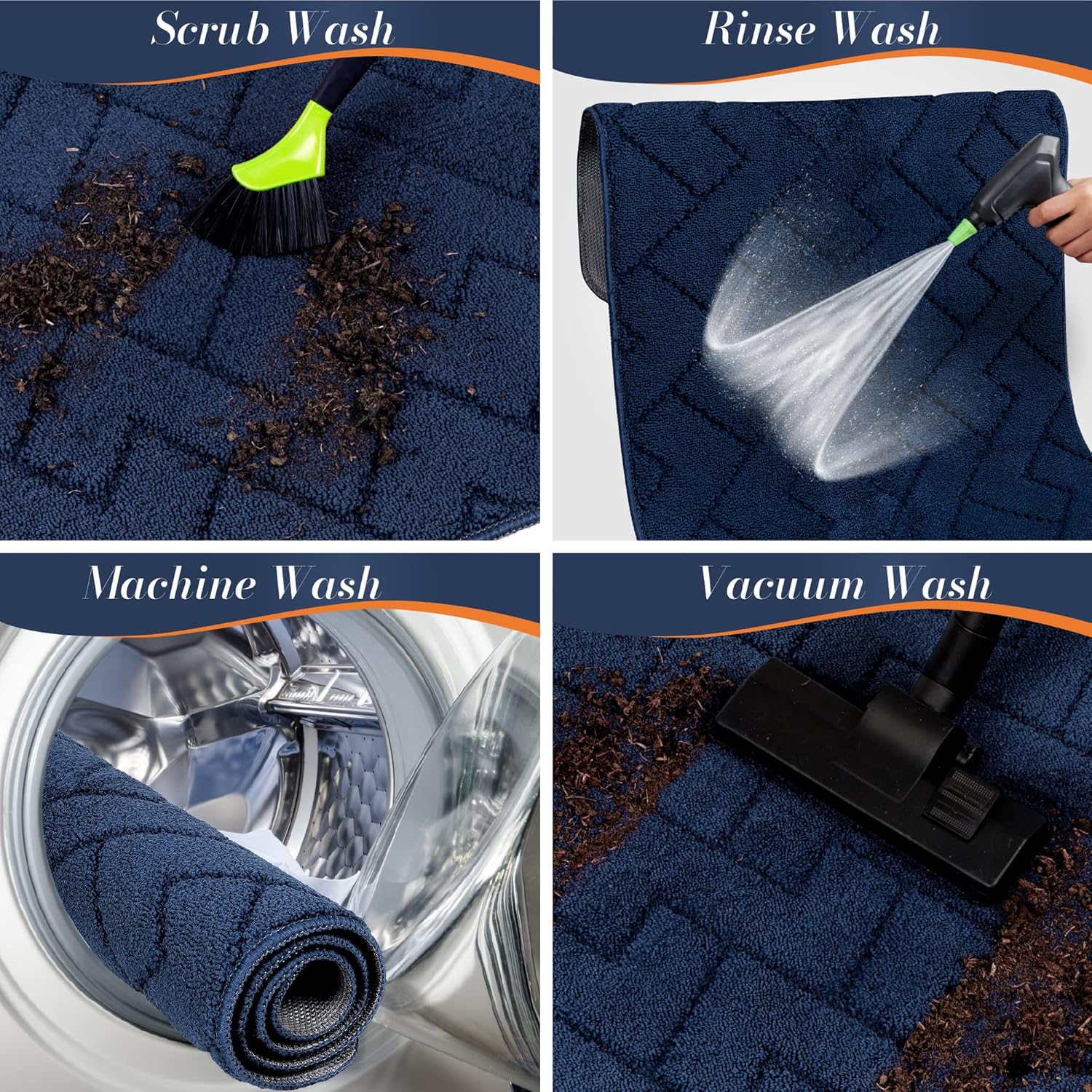 Scrub Wash

Rinse Wash

Machine Wash

Vacuum Wash