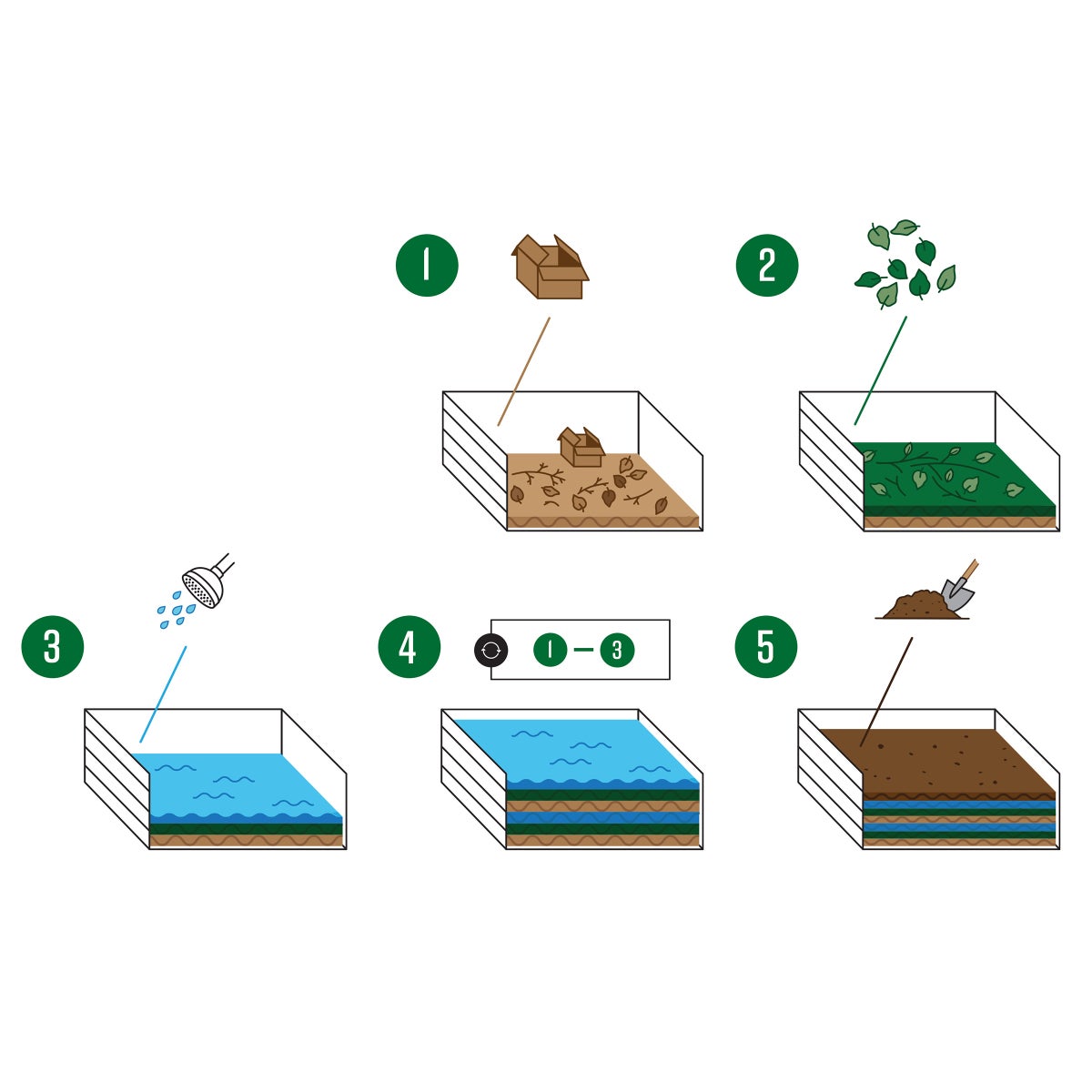 1

2

3

4

1 — 3

5