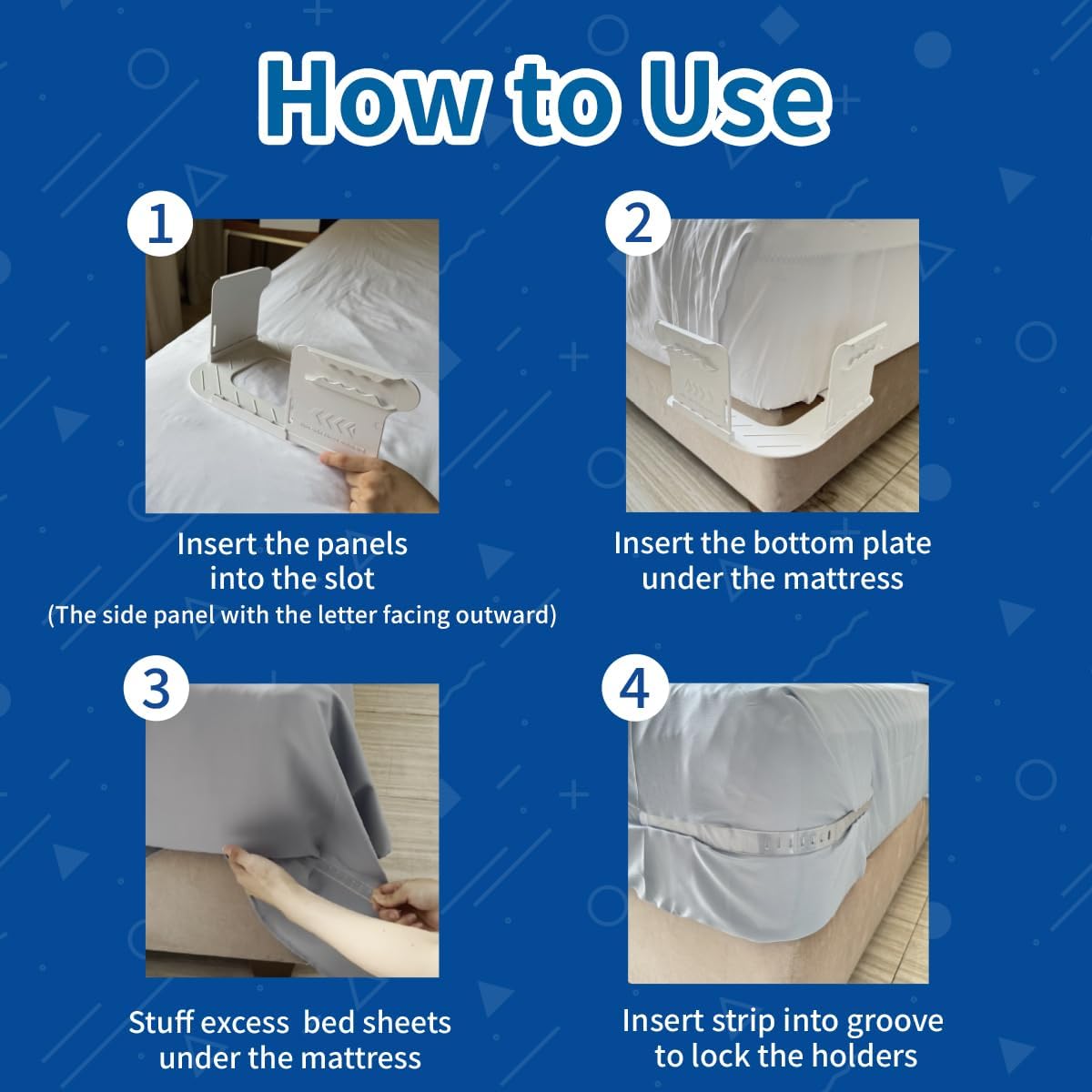 How to Use

1

Insert the panels into the slot
(The side panel with the letter facing outward)

2

Insert the bottom plate under the mattress

3

Stuff excess  bed sheets under the mattress

4

Insert strip into groove to lock the holders