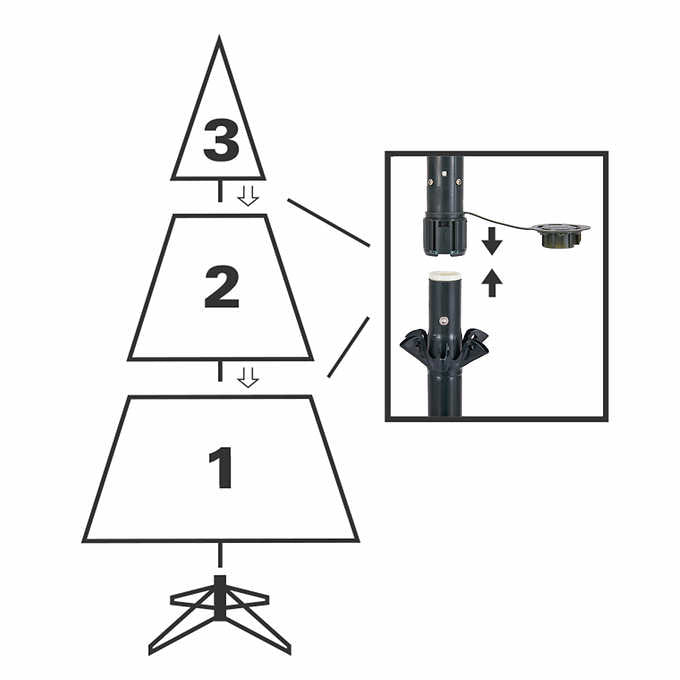 3

2

1