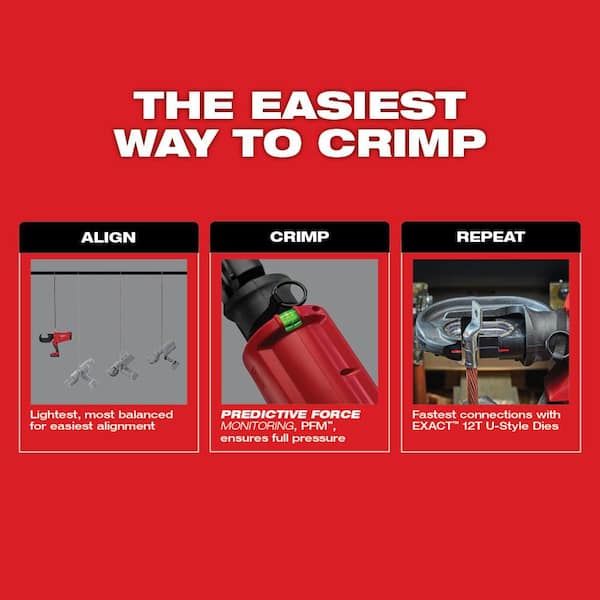 THE EASIEST WAY TO CRIMP

ALIGN

Lightest, most balanced for easiest alignment

CRIMP

PREDICTIVE FORCE MONITORING, PFM™, ensures full pressure

REPEAT

Fastest connections with EXACT™ 12T U-Style Dies